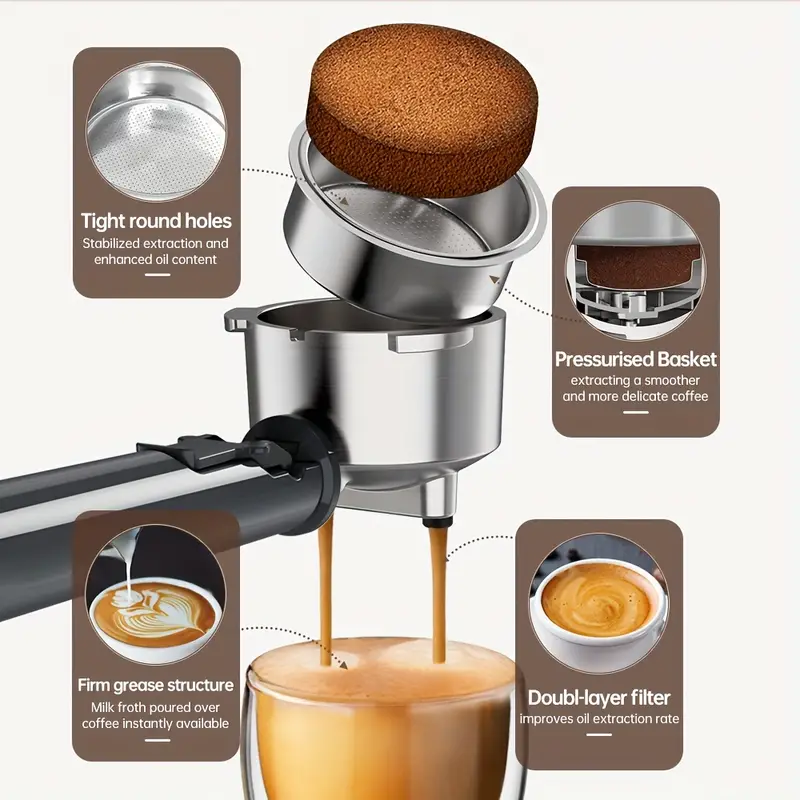 Tight round holes
Stabilized extraction and enhanced oil content

Pressurised Basket
extracting a smoother and more delicate coffee

Firm grease structure
Milk froth poured over coffee instantly available

Doubl-layer filter
improves oil extraction rate